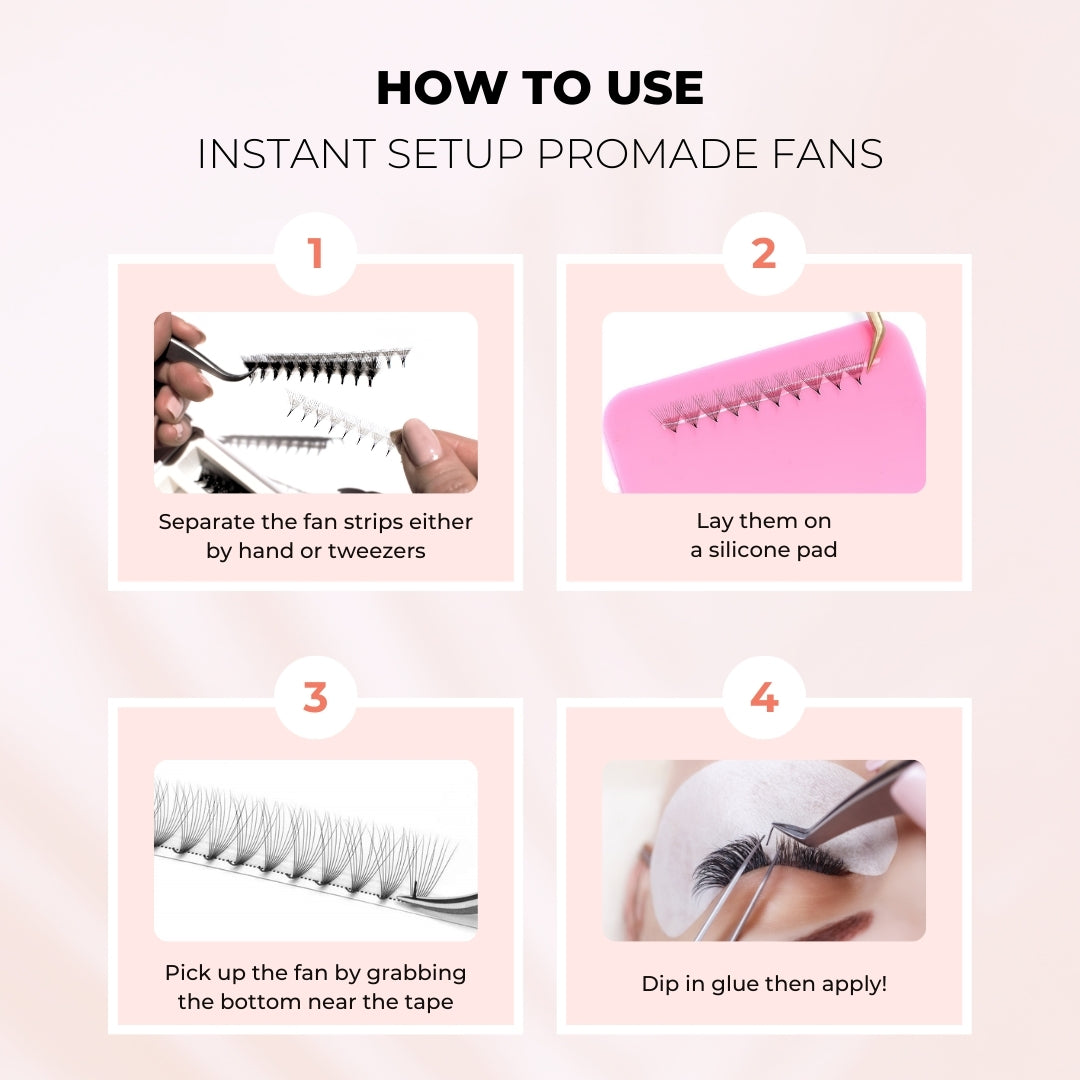 HOW TO USE
INSTANT SETUP PROMADE FANS

1

Separate the fan strips either by hand or tweezers

2

Lay them on a silicone pad

3

Pick up the fan by grabbing the bottom near the tape

4

Dip in glue then apply!